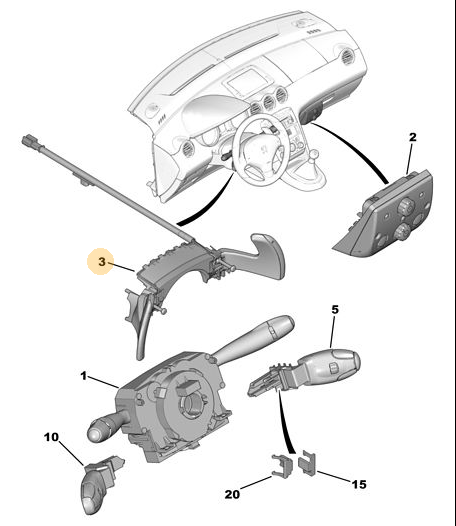 2
3
5
1
10
20
15