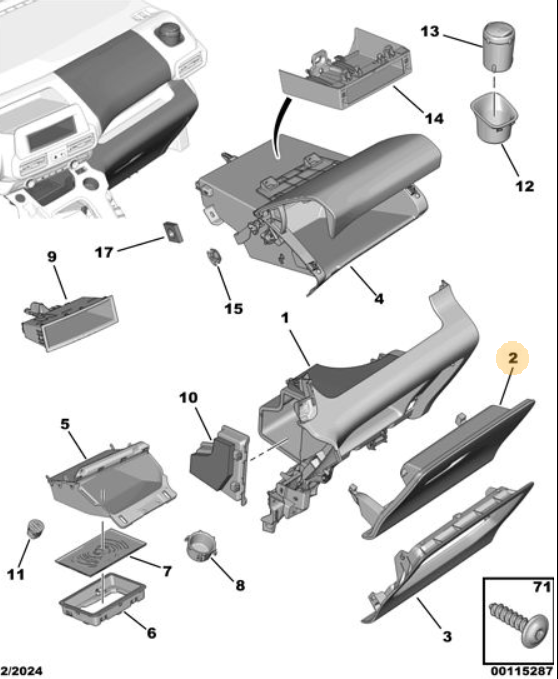 13
14
12
17
9
15
4
1
2
10
5
11
7
8
6
3
71
2/2024
00115287