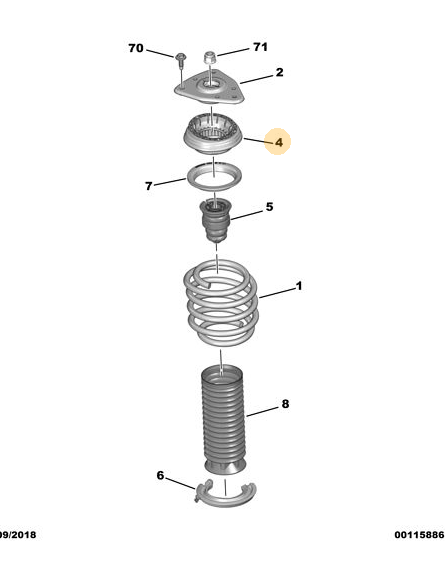 70
71
2
4
7
5
1
8
6
09/2018
00115886