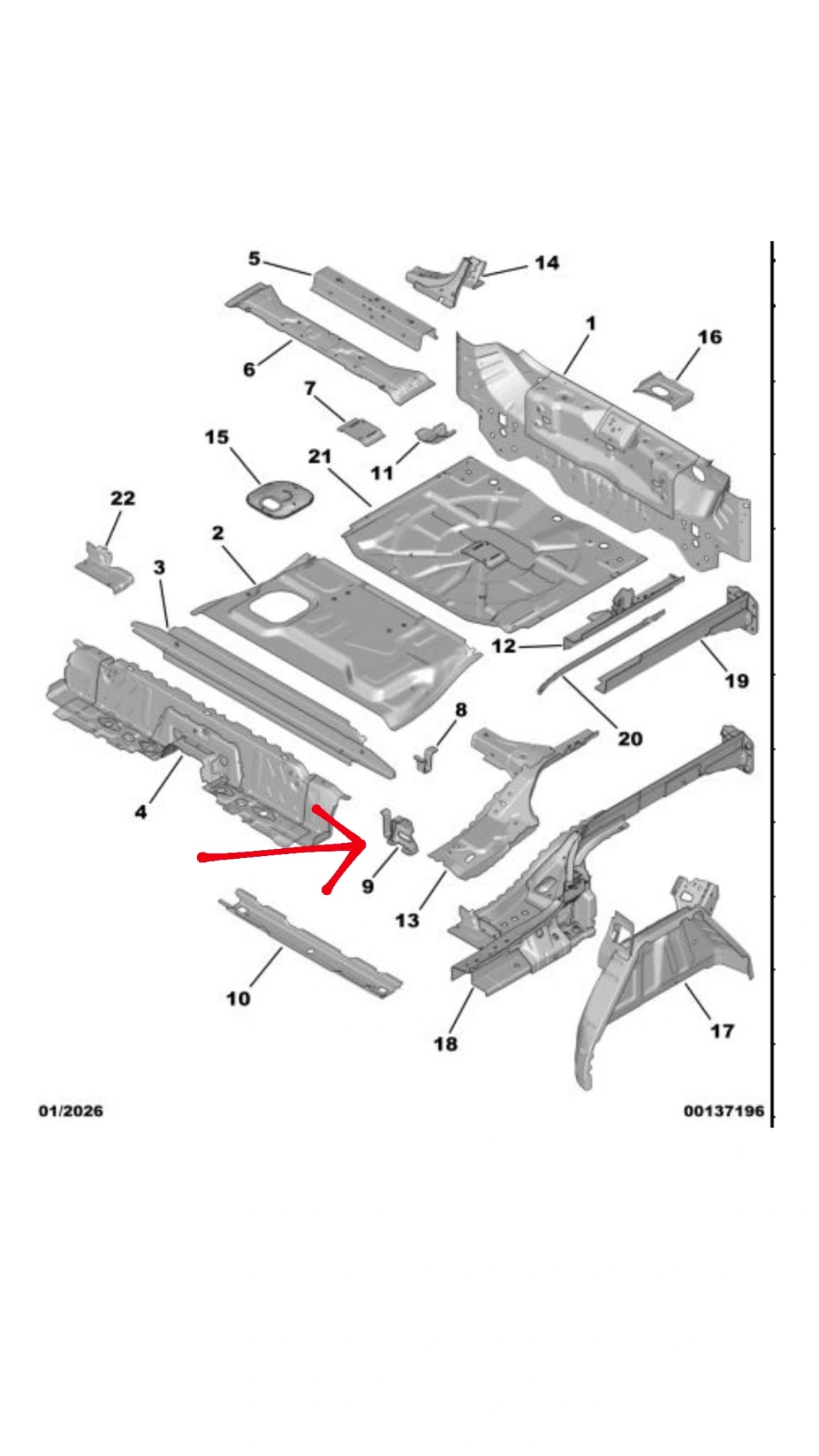 5
14
1
16
6
7
15
21
11
22
2
3
12
19
8
20
4
9
13
10
18
17
01/2026
00137196