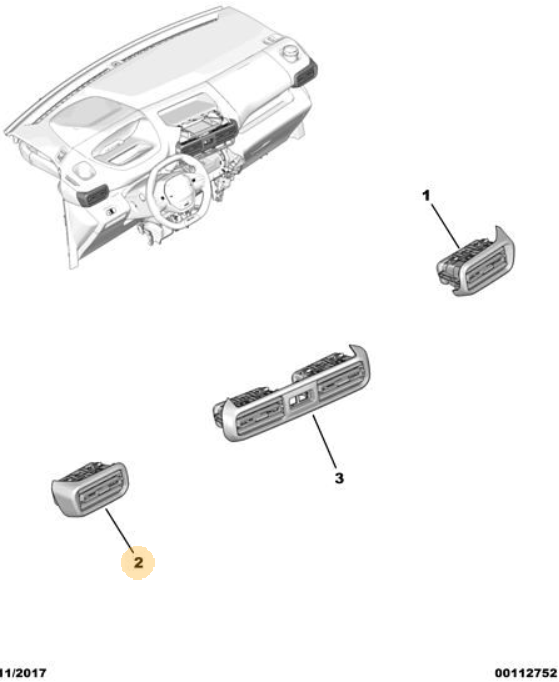 1

3

2

11/2017

00112752