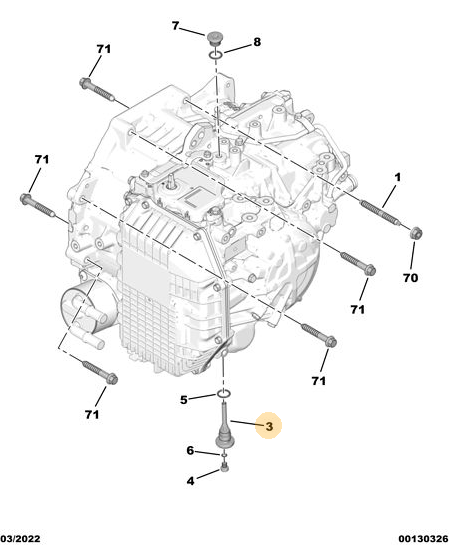 7
8
71
71
1
70
71
71
71
5
3
6
4
03/2022
00130326