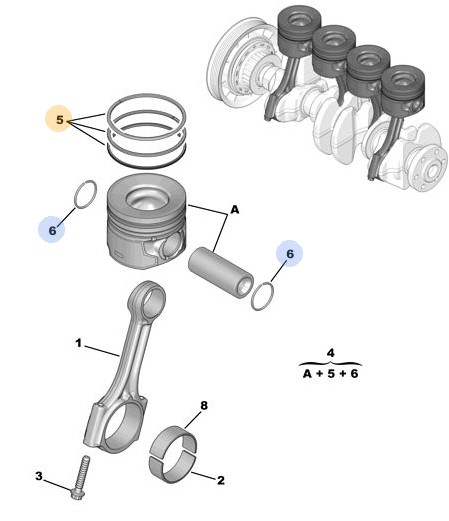 5

6

A

6

1

4
A + 5 + 6

8

3

2