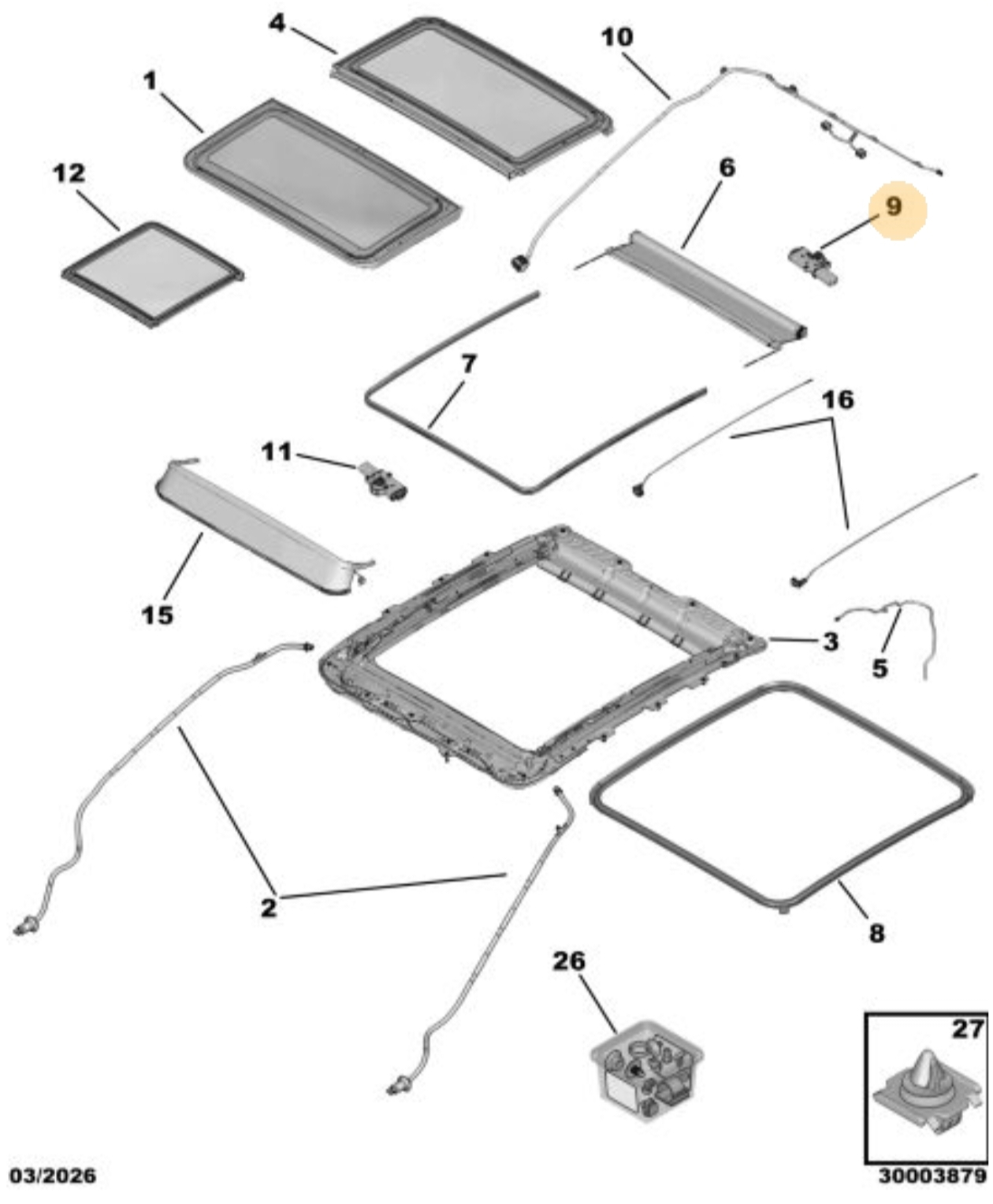 4
10
1
12
6
9
7
16
11
15
3
5
2
8
26
27
03/2026
30003879