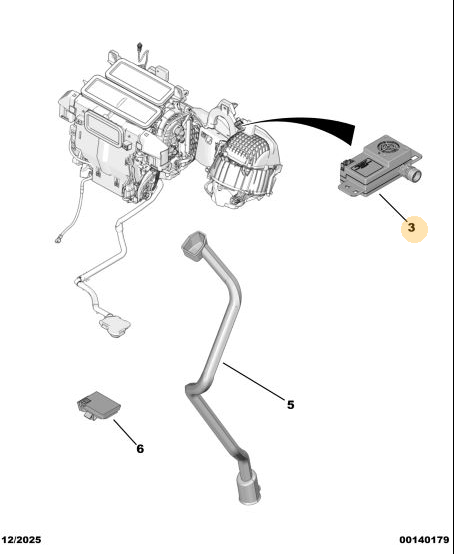 3

5

6

12/2025

00140179