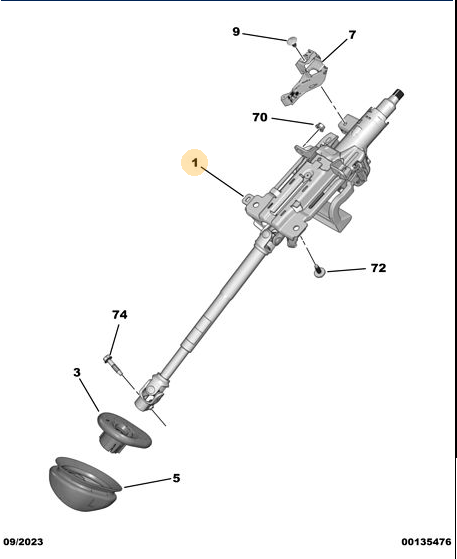 9
7
70
1
72
74
3
5
09/2023
00135476