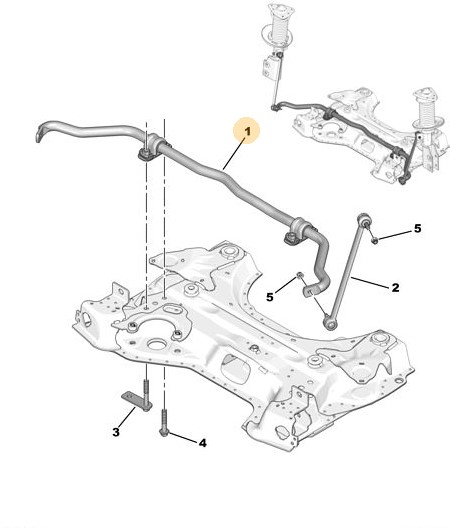 1
5
5
2
3
4