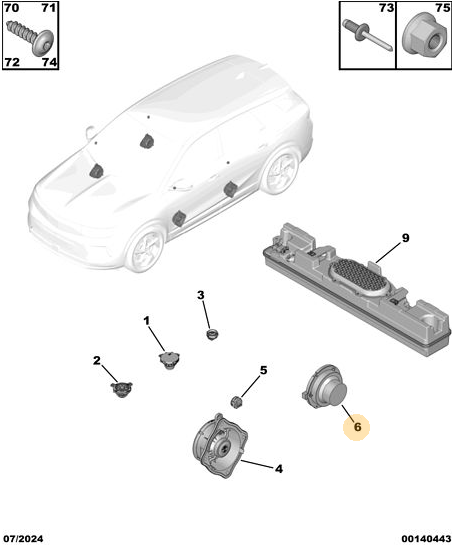 70 71
72 74
73
75
9
3
1
2
5
6
4
07/2024
00140443