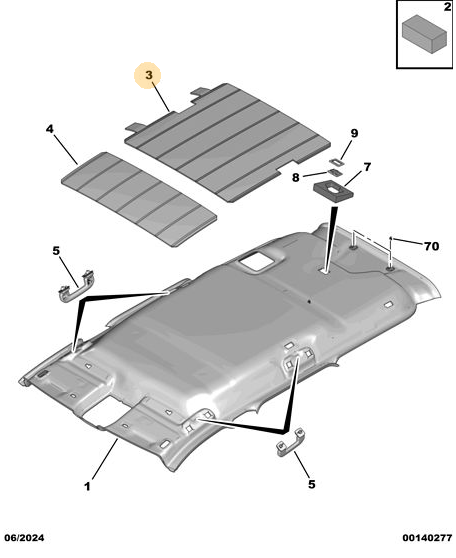 2

3

4

9

8

7

70

5

1

5

06/2024

00140277