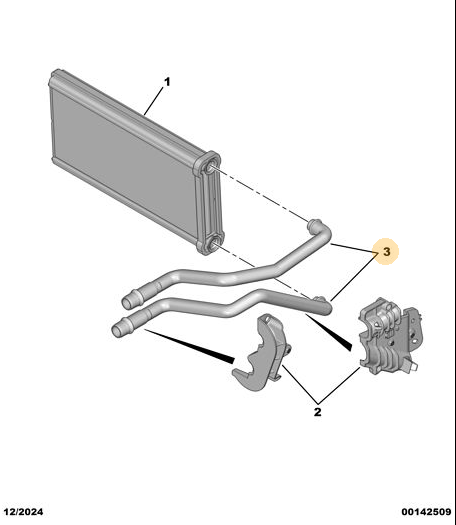 1
3
2
12/2024
00142509