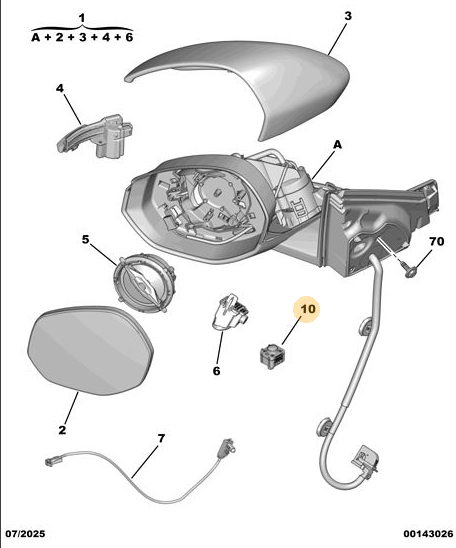 1
A + 2 + 3 + 4 + 6

3

4

A

5

70

10

6

2

7

07/2025

00143026