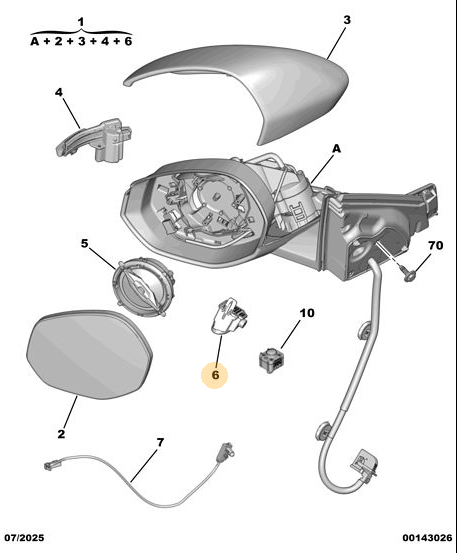 1
A + 2 + 3 + 4 + 6

3

4

A

5

70

10

6

2

7

07/2025

00143026