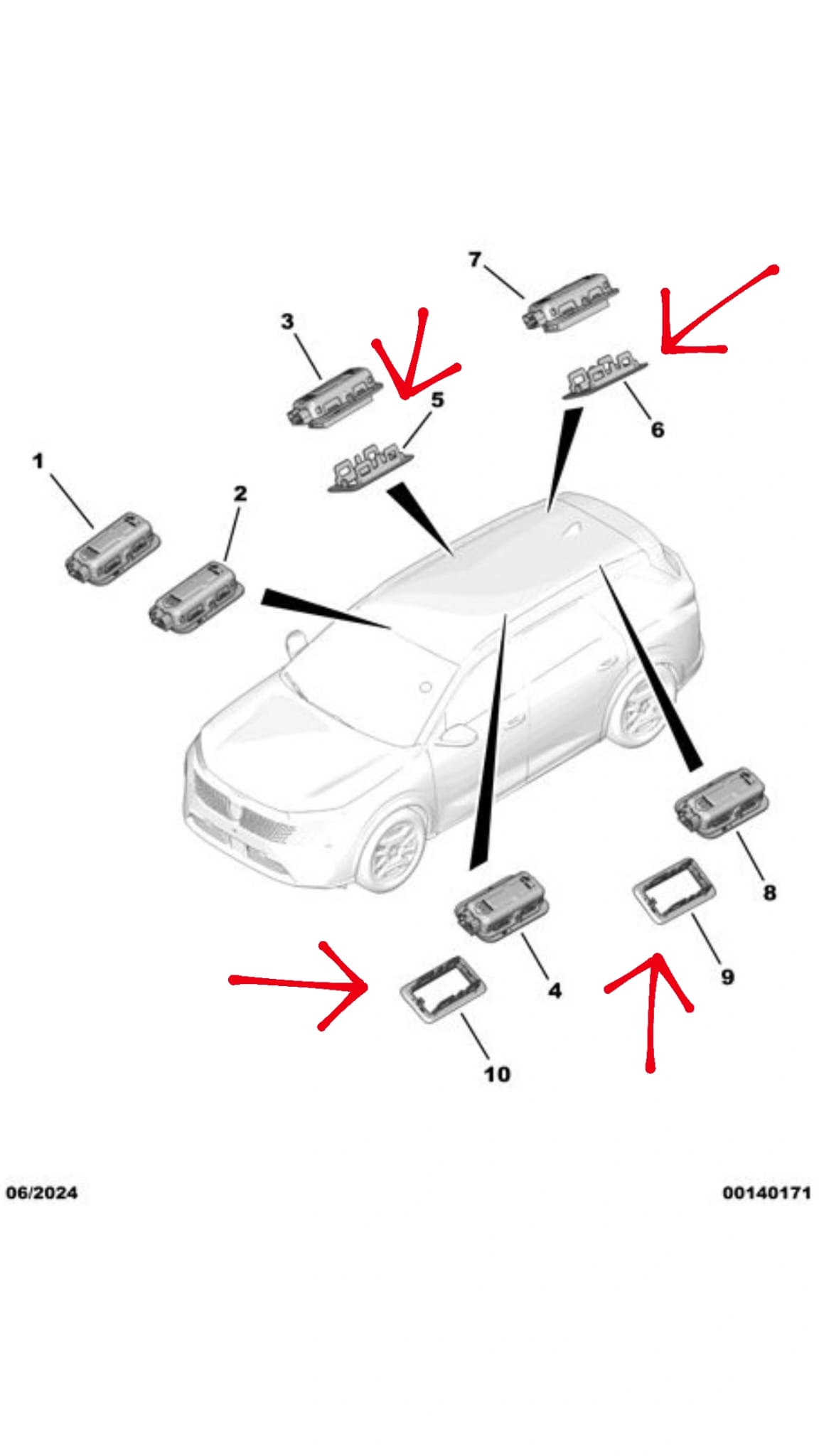 7

3

5

6

1

2

8

9

4

10

06/2024

00140171