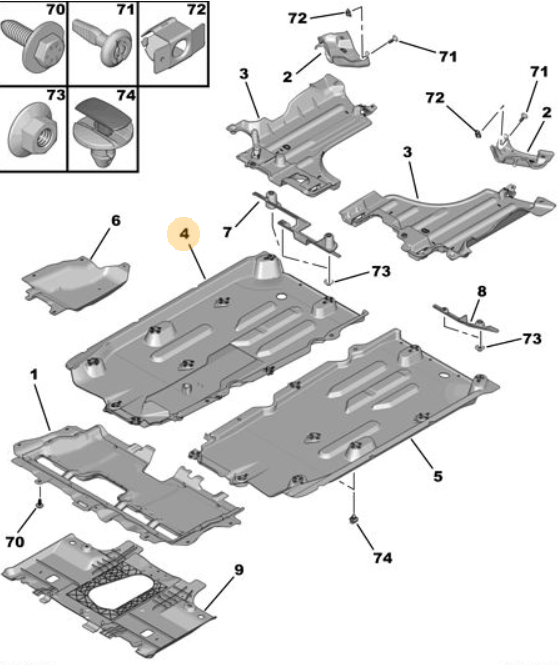 70
71
72
73
74
72
71
2
3
71
72
2
3
6
4
7
73
8
73
1
5
70
74
9