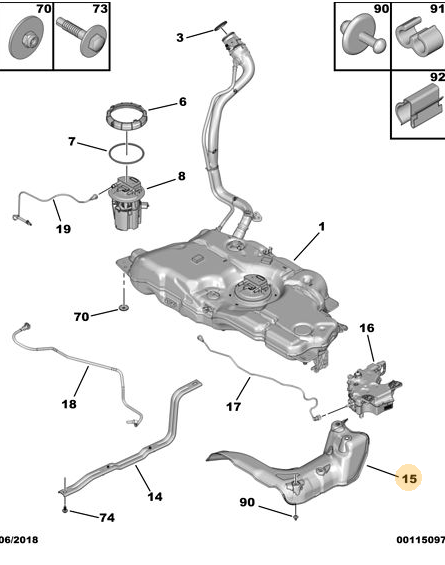 70
73
90
91
92
3
6
7
8
19
1
70
16
18
17
14
15
90
74
06/2018
00115097