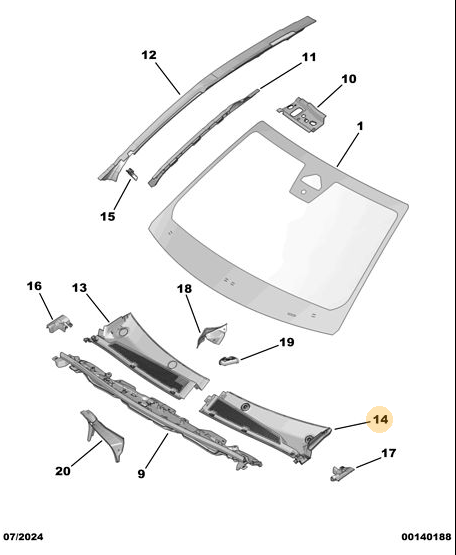 12
11
10
1
15
16
13
18
19
14
17
20
9
07/2024
00140188