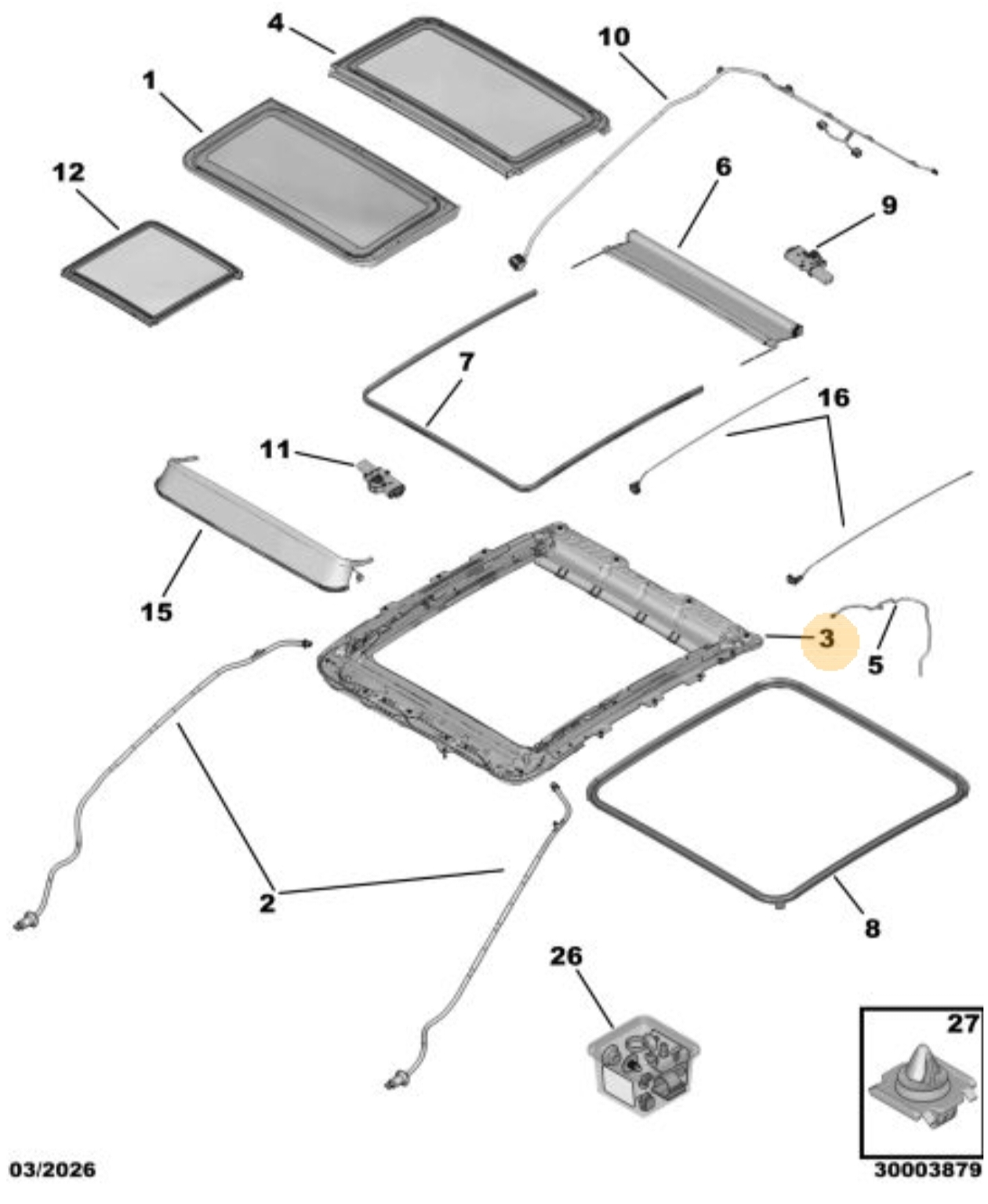 4
10
1
12
6
9
7
16
11
15
3
5
2
8
26
27
03/2026
30003879