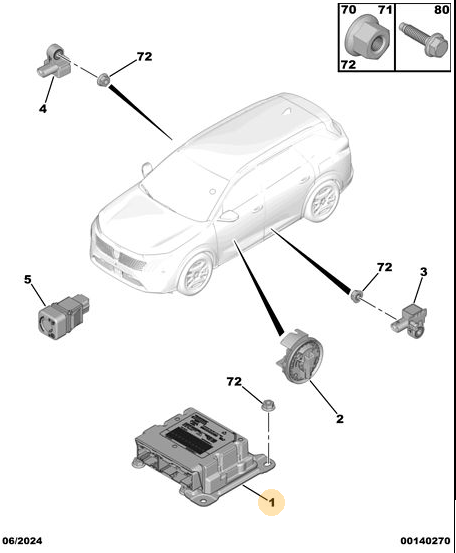 70 71 80
72
72
4
72
3
5
72
2
1
06/2024
00140270