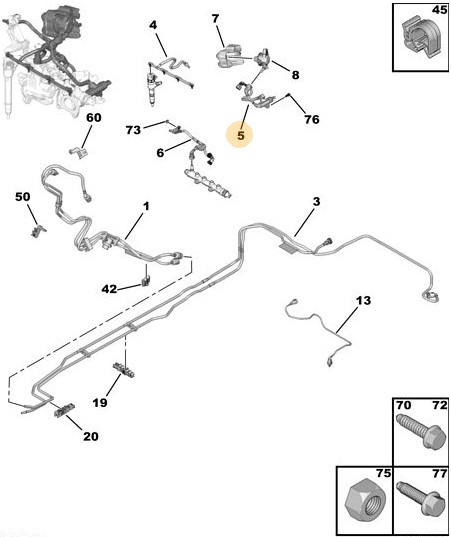 45
4
7
8
76
5
60
73
6
50
1
3
42
13
19
20
70 72
75
77