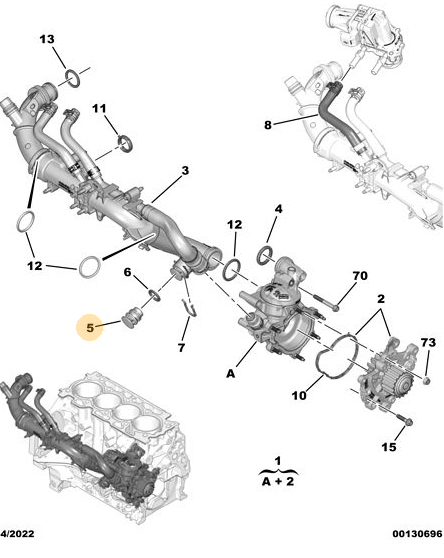 13

11

8

3

4

12

12

6

70

2

5

7

73

A

10

15

1
A + 2

4/2022

00130696