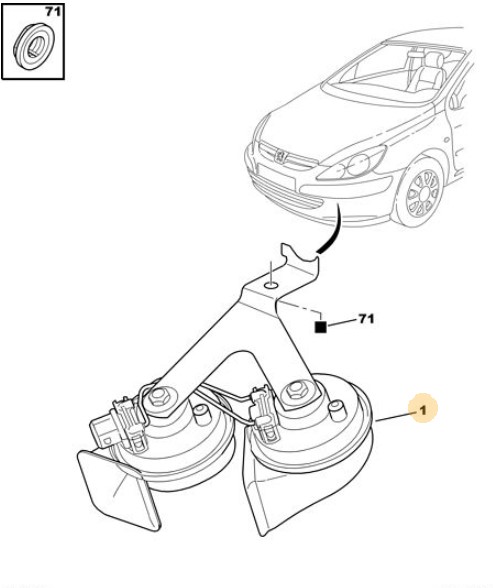 71

71

1