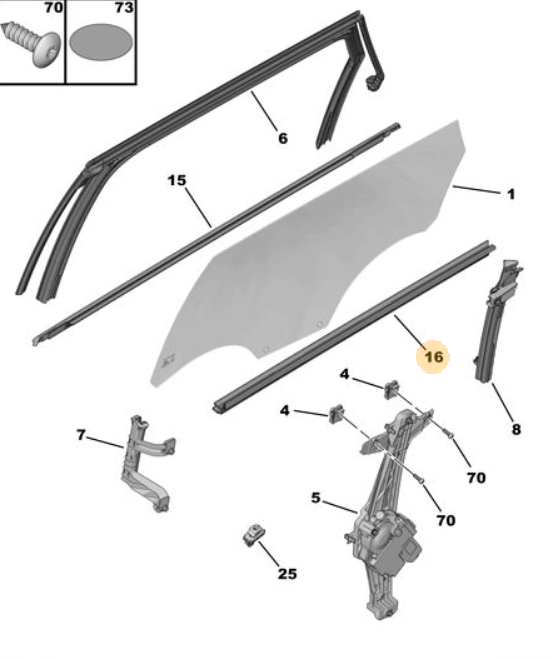 70
73
6
15
1
16
4
4
8
7
70
5
70
25