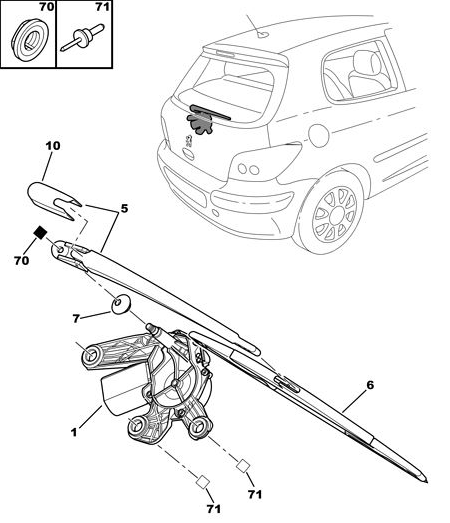 70
71
10
5
70
7
6
1
71
71