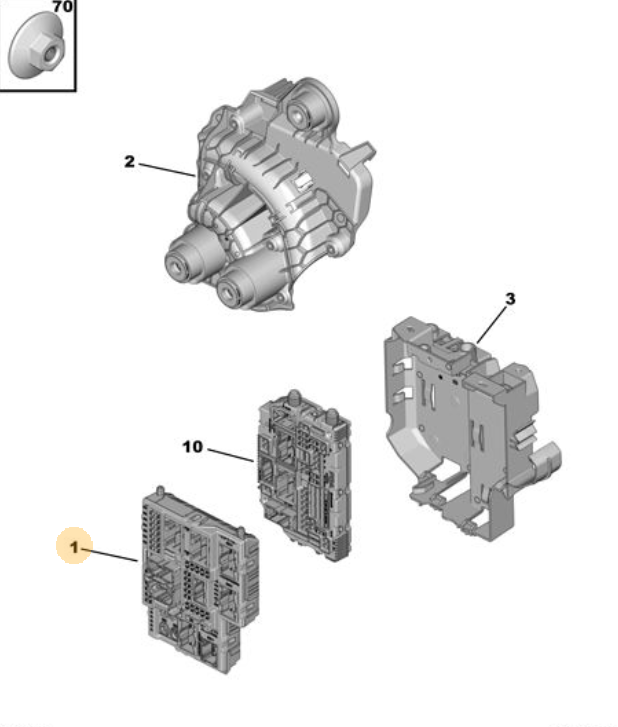 70
2
3
10
1