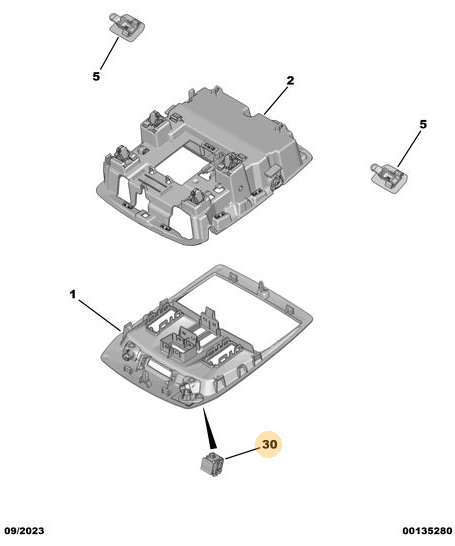 5

2

5

1

30

09/2023

00135280