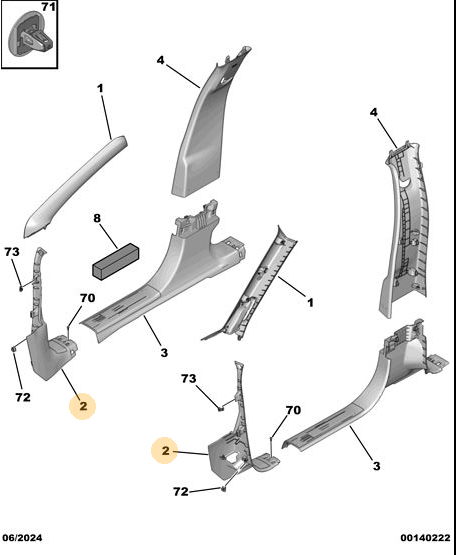 71
4
1
4
8
73
70
1
3
72
2
73
70
2
3
72
06/2024
00140222