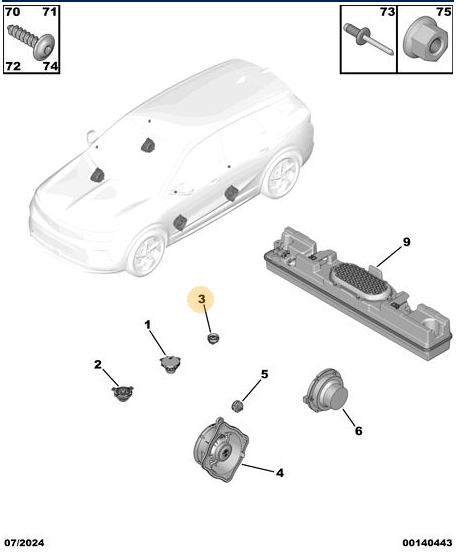 70 71
72 74

73 75

9
3
1
2
5
6
4

07/2024

00140443