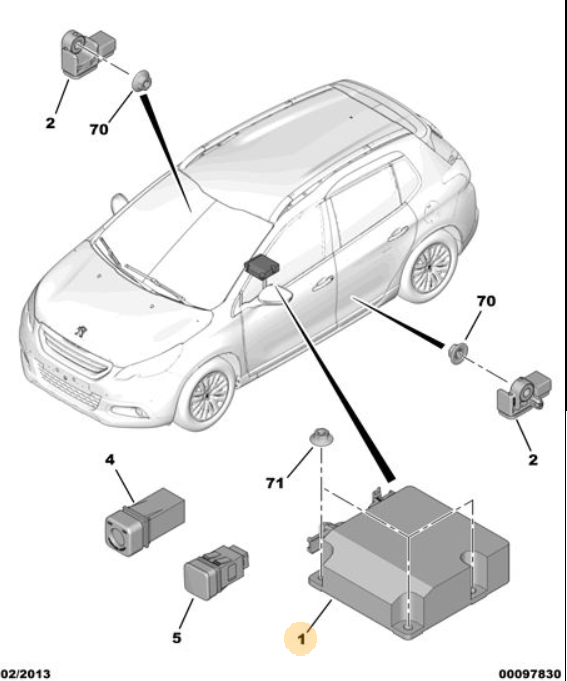 2
70
70
2
4
71
5
1
02/2013
00097830