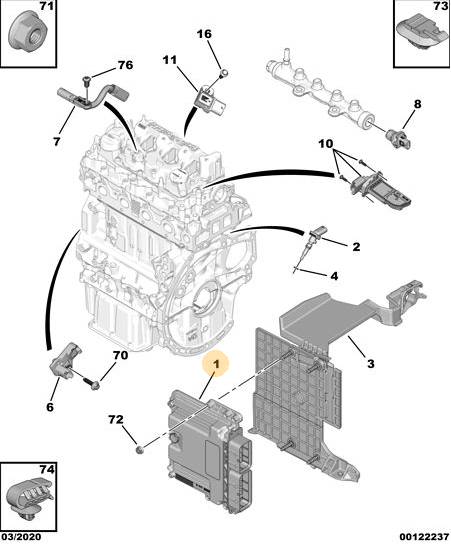 71
73
16
76
11
8
7
10
2
4
3
70
1
6
72
74
03/2020
00122237