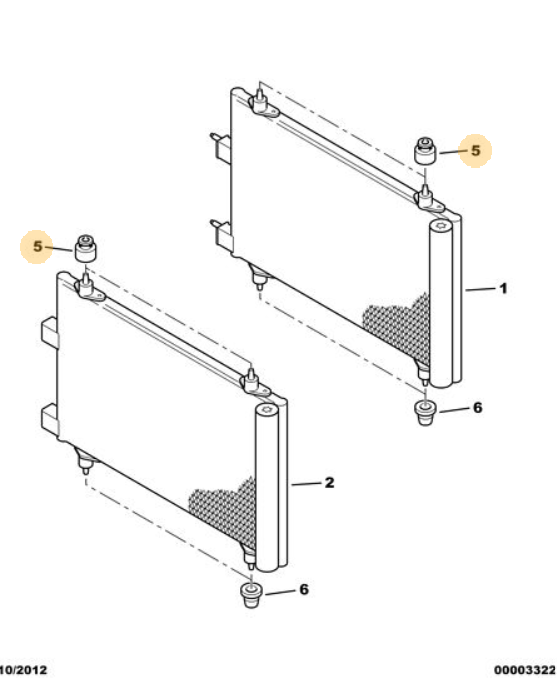 5
5
1
6
2
6
10/2012
00003322