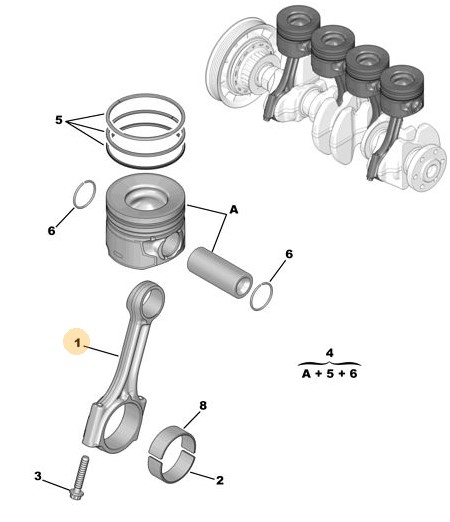 5

6

A

6

1

4
A + 5 + 6

8

3

2