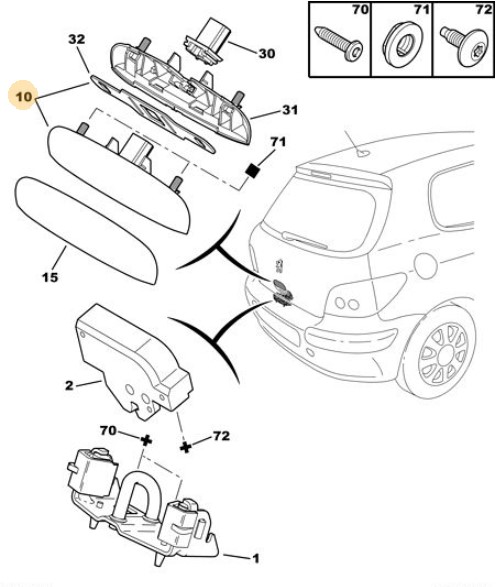 70
71
72
32
30
10
31
71
15
2
70
72
1