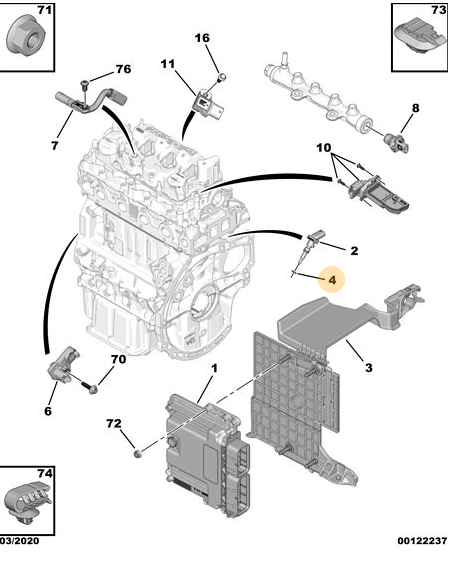 71
73
16
76
11
8
7
10
2
4
3
70
1
6
72
74
03/2020
00122237