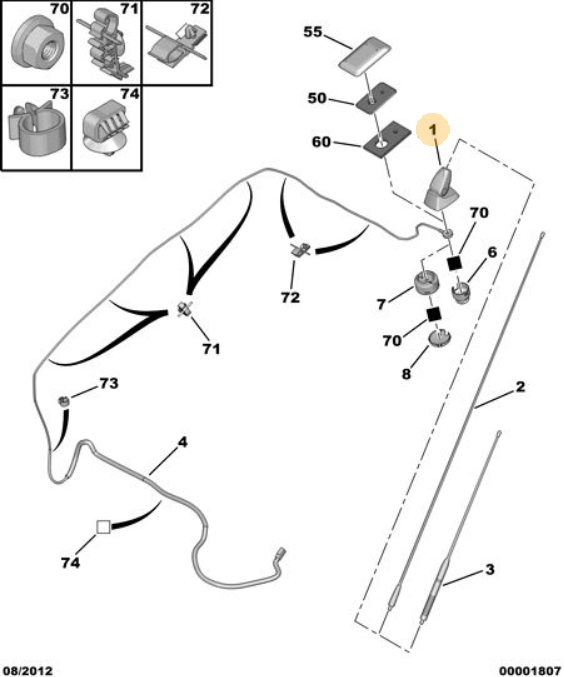 70
71
72
73
74
55
50
60
1
70
6
7
70
8
72
71
73
4
74
2
3
08/2012
00001807