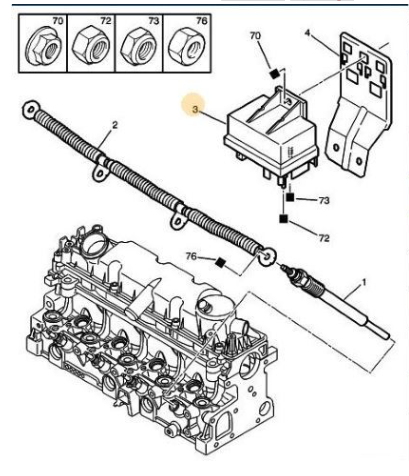 70
72
73
76
70
4
3
2
73
72
76
1