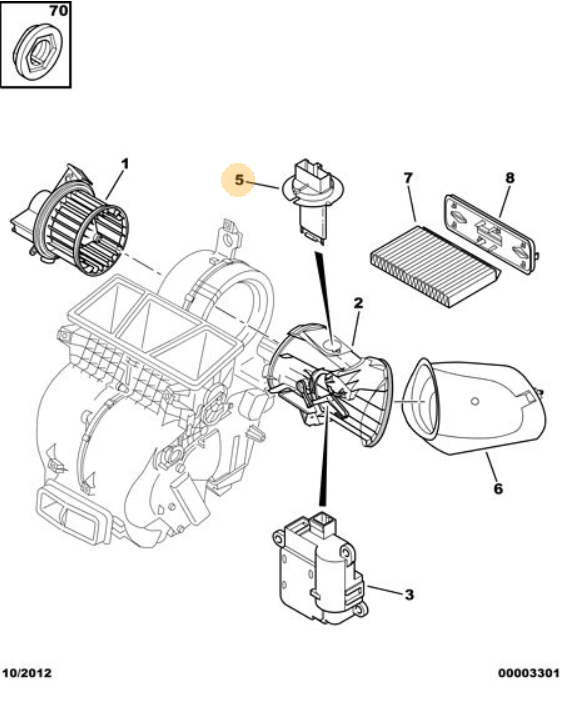 70

1

5

7

8

2

6

3

10/2012

00003301