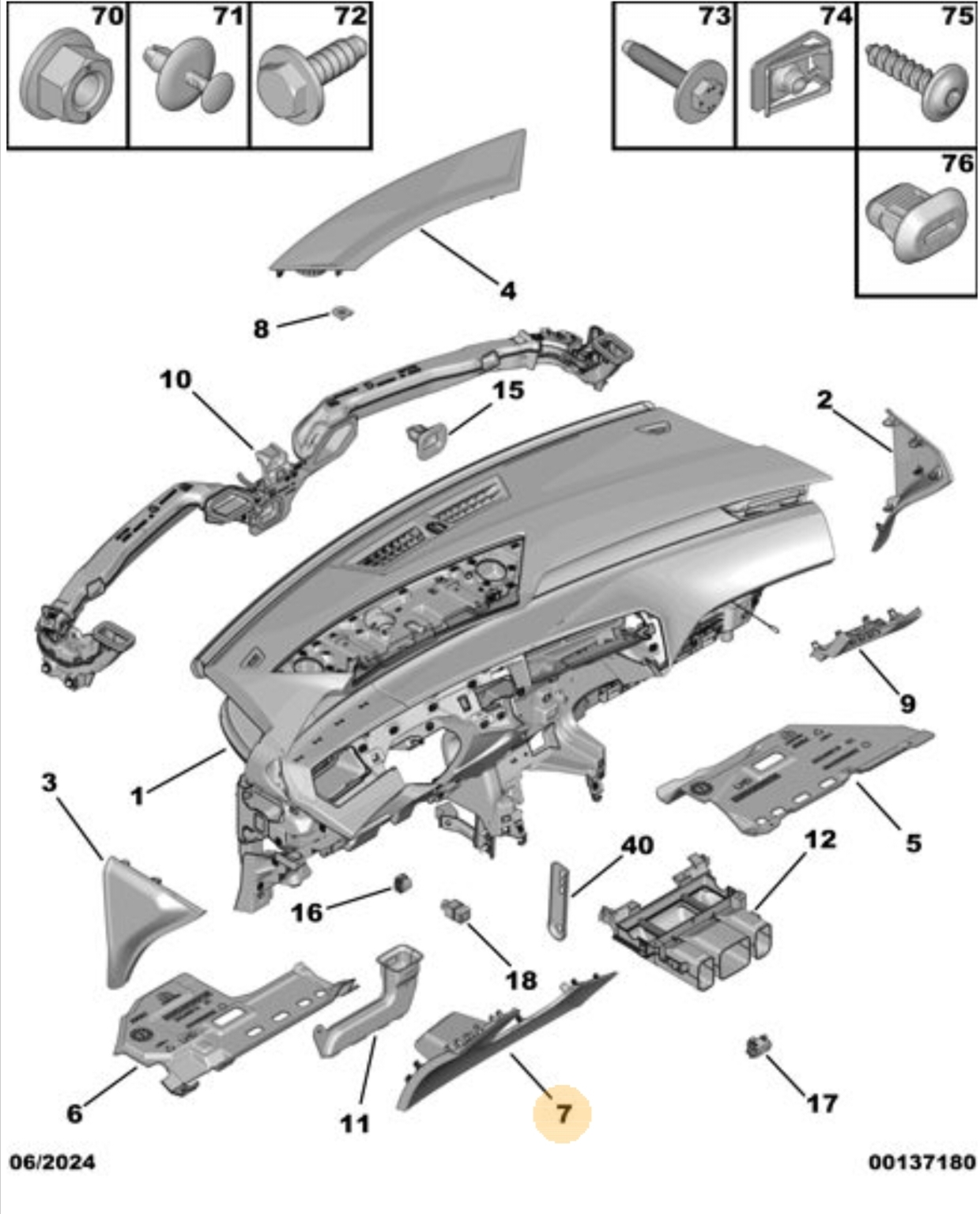 70
71
72
73
74
75
76
4
8
10
15
2
9
3
1
5
40
12
16
18
6
11
7
17
06/2024
00137180