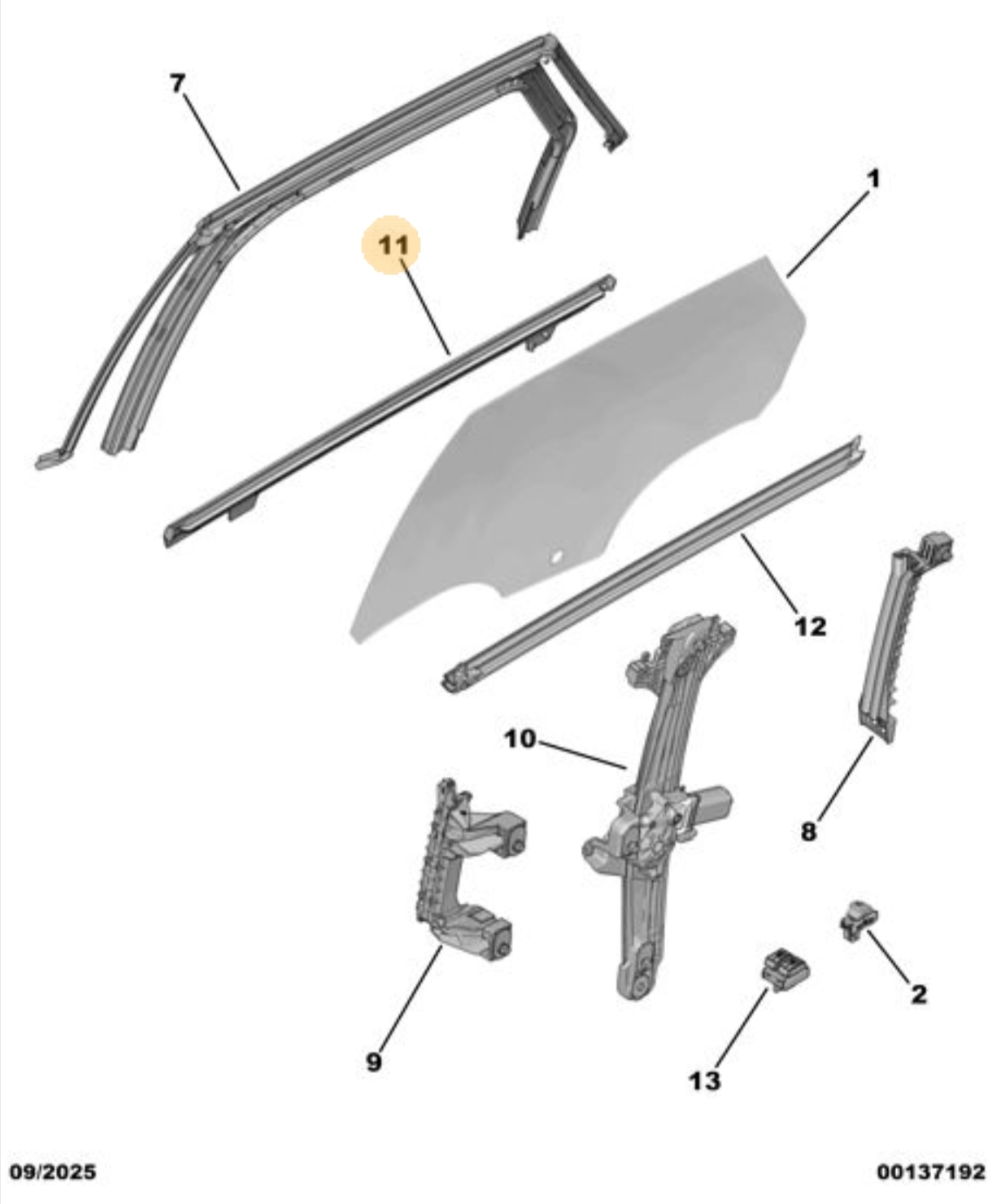 7
1
11
12
10
8
9
2
13
09/2025
00137192