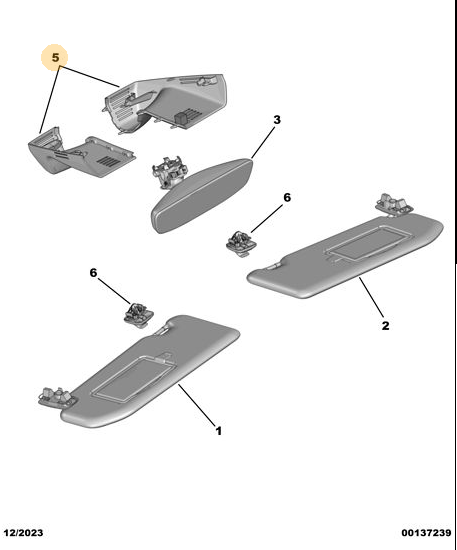 5

3

6

6

2

1

12/2023

00137239