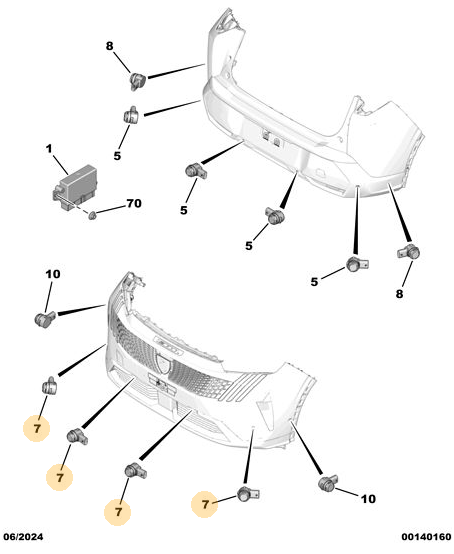 8
5
1
70
5
5
5
8
10
7
7
7
7
10
06/2024
00140160