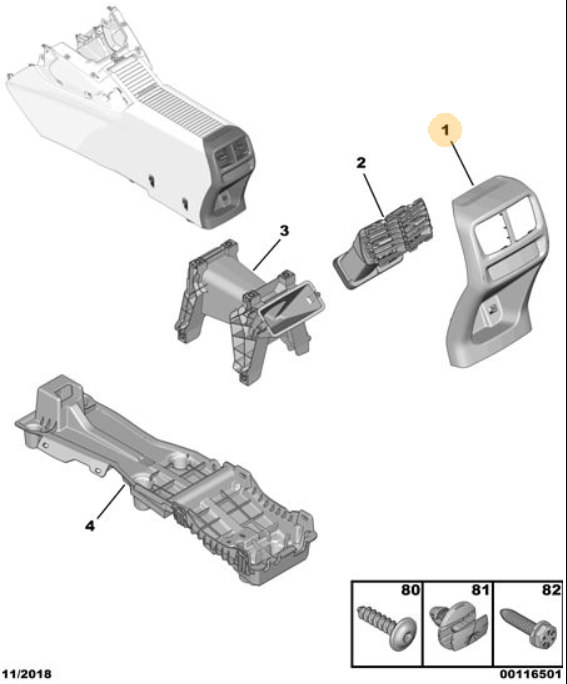 1
2
3
4
80
81
82
11/2018
00116501