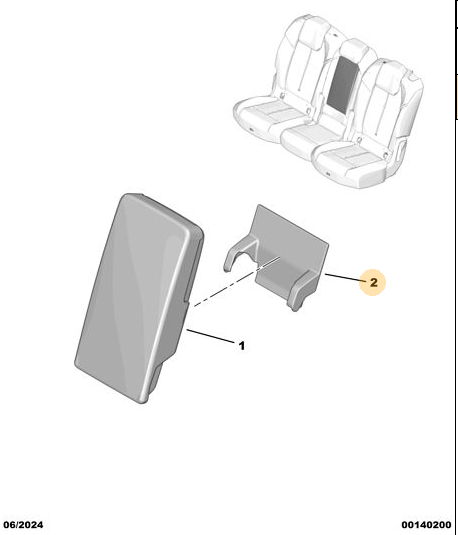 2

1

06/2024

00140200