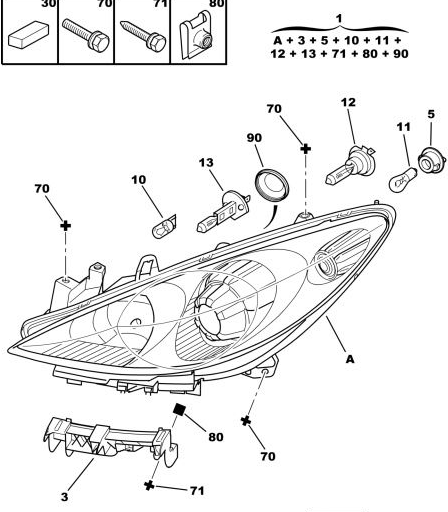 30 70 71 80

1
A + 3 + 5 + 10 + 11 +
12 + 13 + 71 + 80 + 90

70
12
5
11
90
13
10
70
A
80
70
3
71