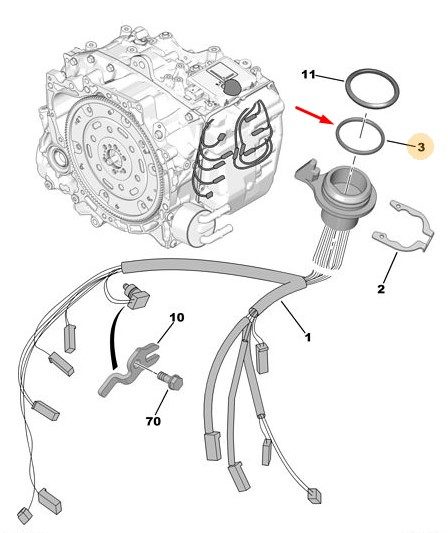 11
3
2
10
1
70