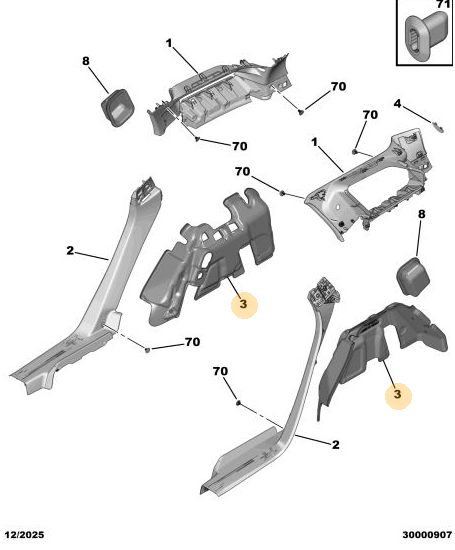 71
1
8
70
70
4
70
1
70
8
2
3
70
70
3
2
12/2025
30000907