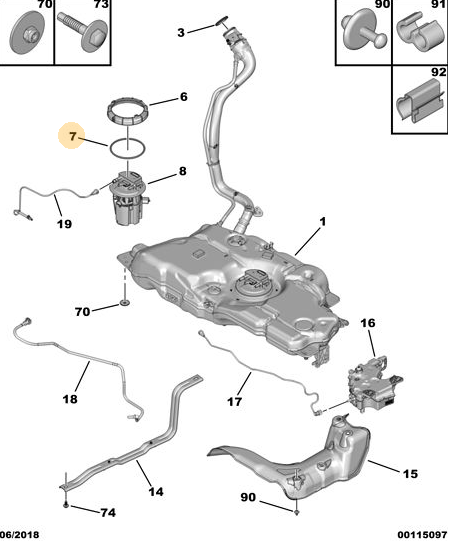 70
73
90
91
92
3
6
7
8
19
1
70
16
18
17
14
15
90
74
06/2018
00115097